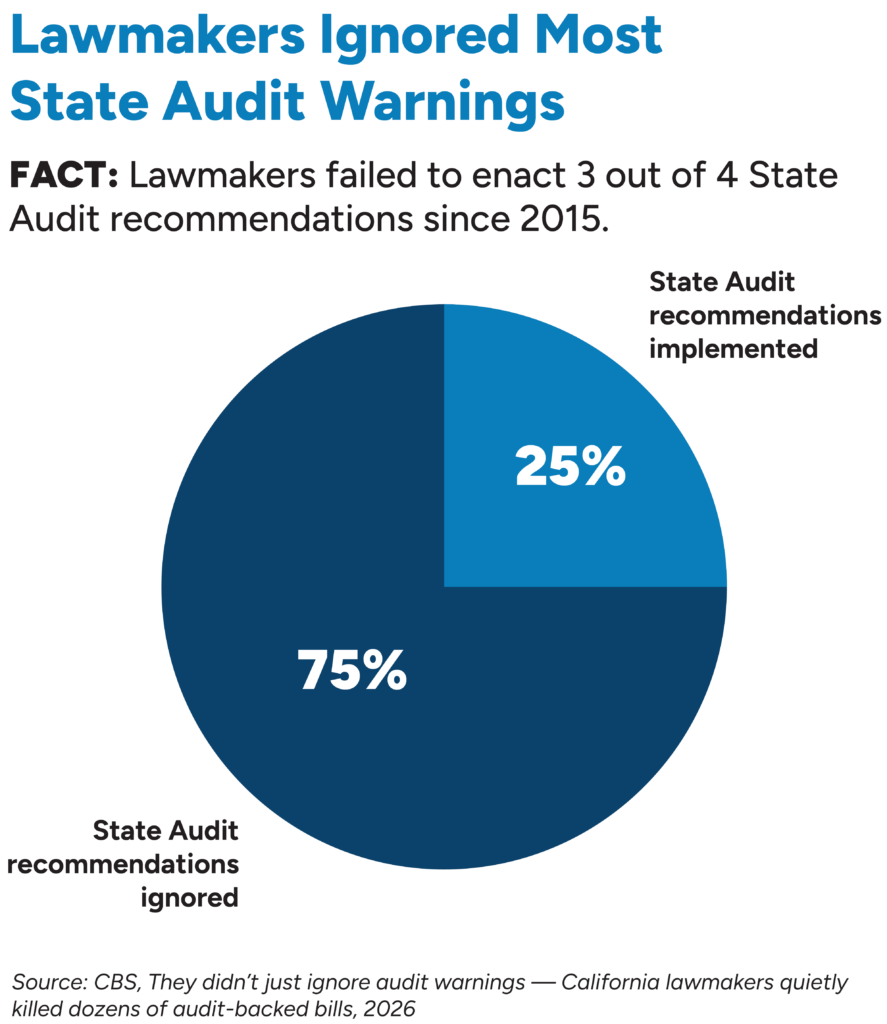 Lawmakers Ignored Most State Audit Warnings

FACT: Lawmakers failed to enact 3 out of 4 State Audit recommendations since 2015.

State Audit recommendations implemented

25%

75%

State Audit recommendations ignored

Source: CBS, They didn't just ignore audit warnings — California lawmakers quietly killed dozens of audit-backed bills, 2026